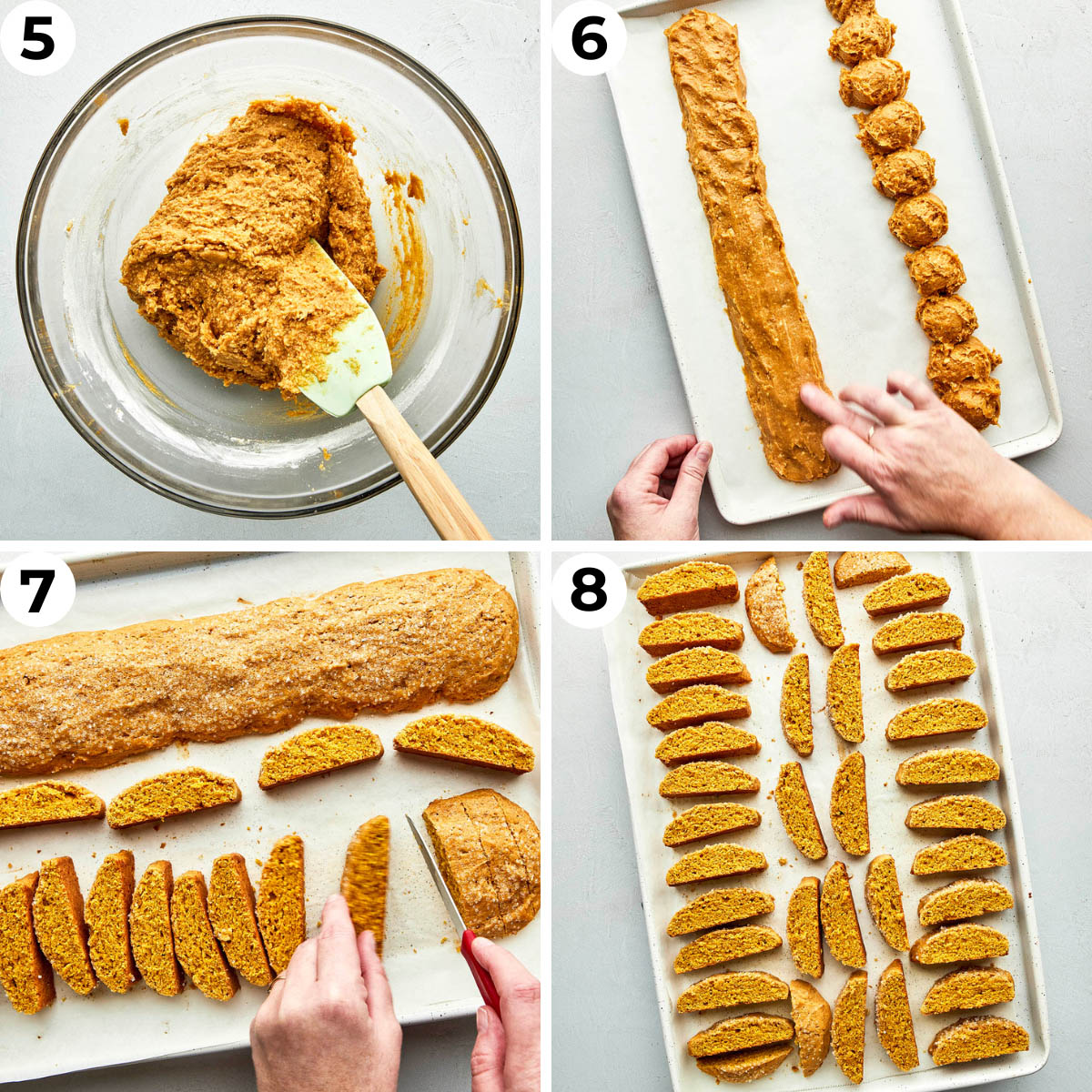 5

6

7

8