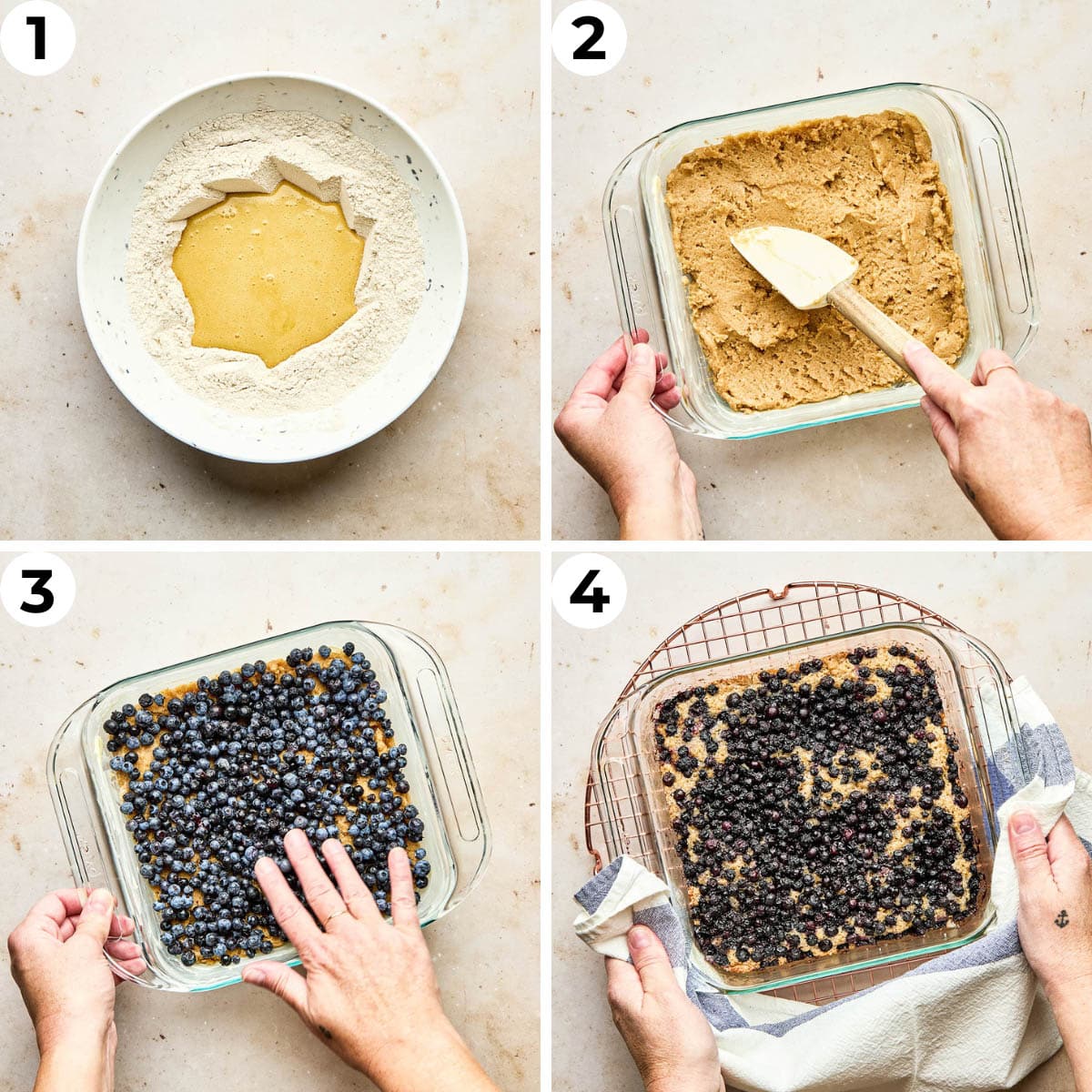 1

2

3

4