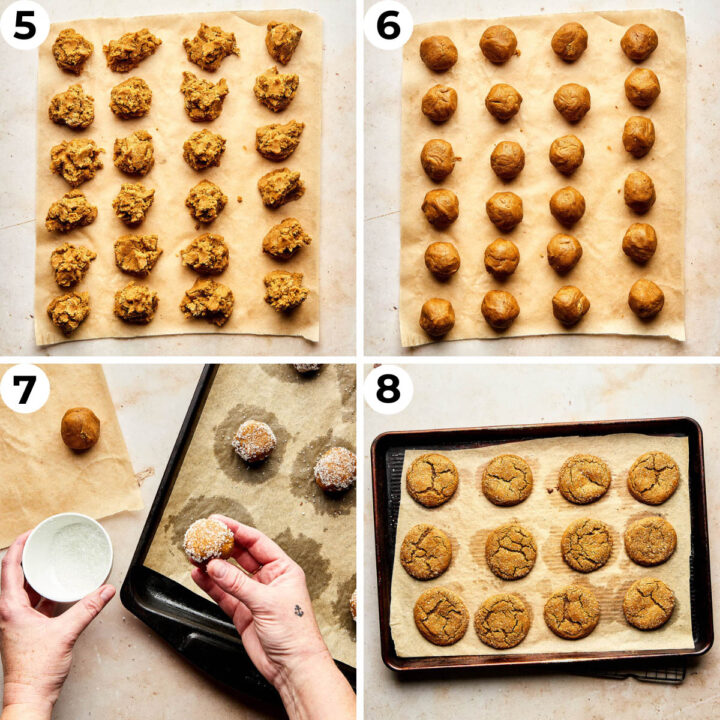 5

6

7

8