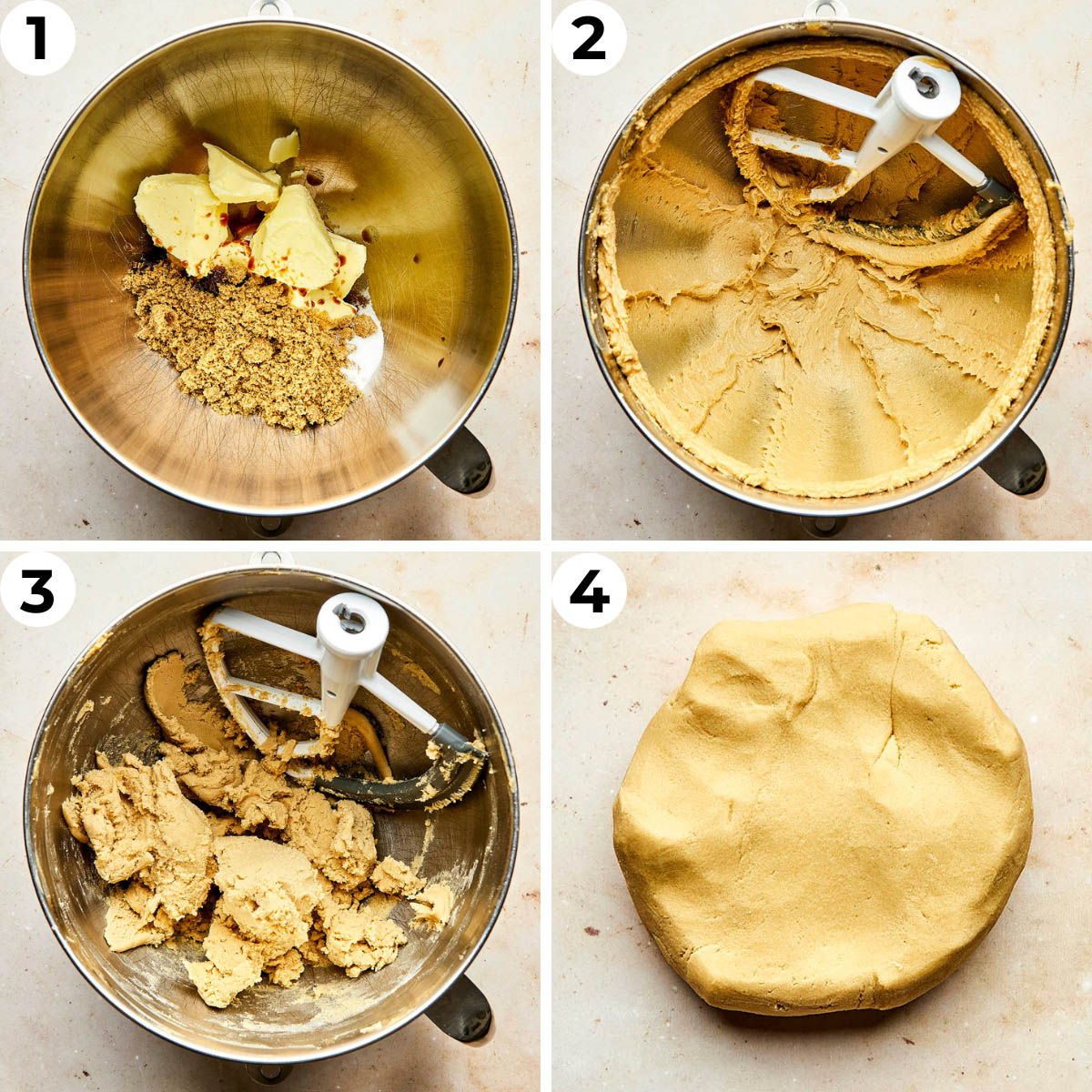 1

2

3

4